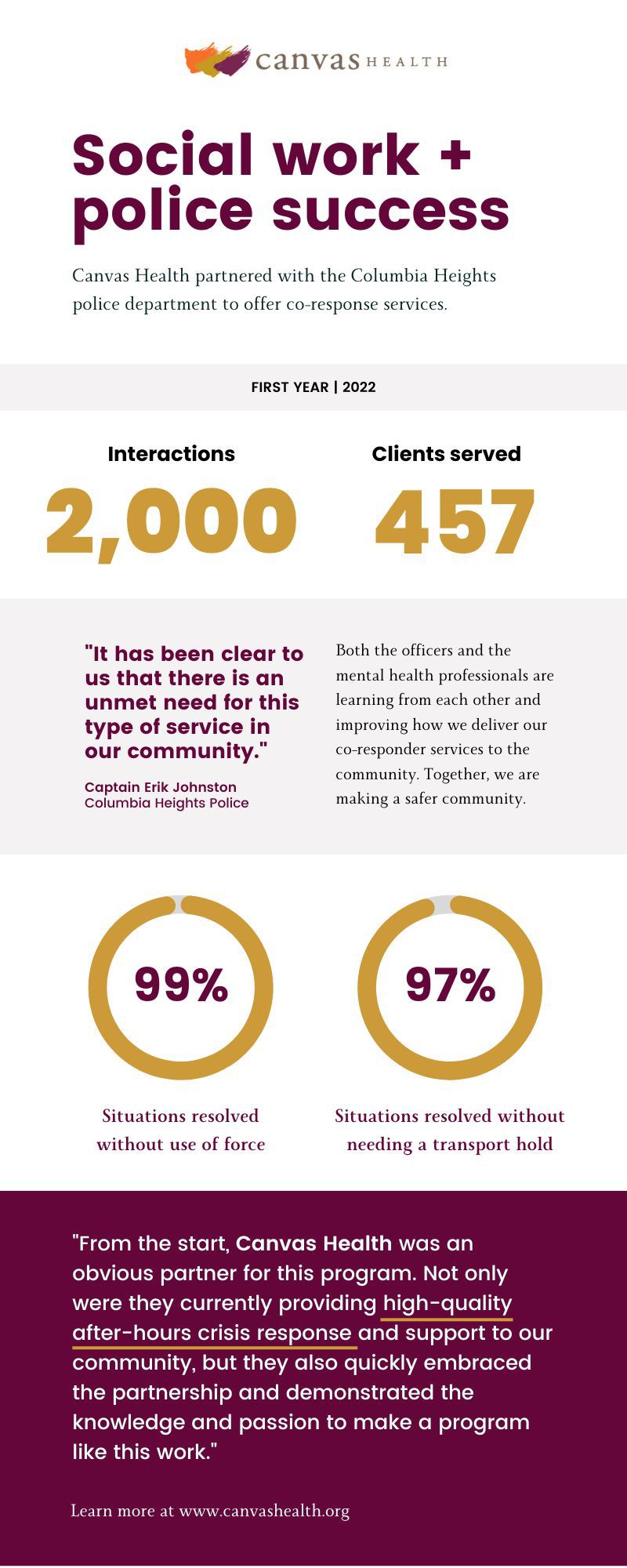 canvas HEALTH

Social work + police success

Canvas Health partnered with the Columbia Heights police department to offer co-response services.

FIRST YEAR | 2022

Interactions
2,000

Clients served
457

"It has been clear to us that there is an unmet need for this type of service in our community."

Captain Erik Johnston
Columbia Heights Police

Both the officers and the mental health professionals are learning from each other and improving how we deliver our co-responder services to the community. Together, we are making a safer community.

99%

Situations resolved without use of force

97%

Situations resolved without needing a transport hold

"From the start, Canvas Health was an obvious partner for this program. Not only were they currently providing high-quality after-hours crisis response and support to our community, but they also quickly embraced the partnership and demonstrated the knowledge and passion to make a program like this work."

Learn more at www.canvashealth.org